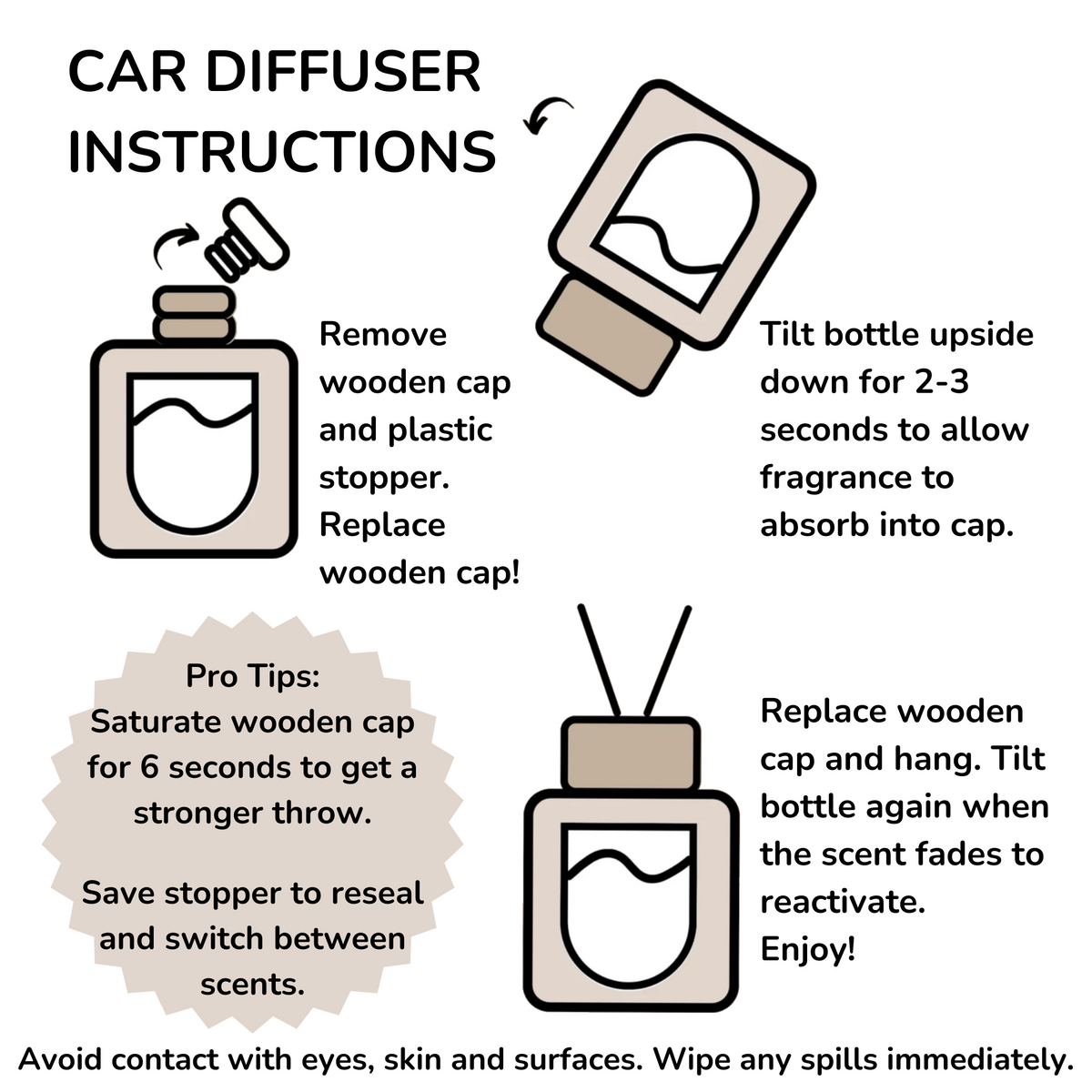 CAR DIFFUSER INSTRUCTIONS

Remove wooden cap and plastic stopper. Replace wooden cap!

Tilt bottle upside down for 2-3 seconds to allow fragrance to absorb into cap.

Pro Tips:
Saturate wooden cap for 6 seconds to get a stronger throw.

Save stopper to reseal and switch between scents.

Replace wooden cap and hang. Tilt bottle again when the scent fades to reactivate.
Enjoy!

Avoid contact with eyes, skin and surfaces. Wipe any spills immediately.