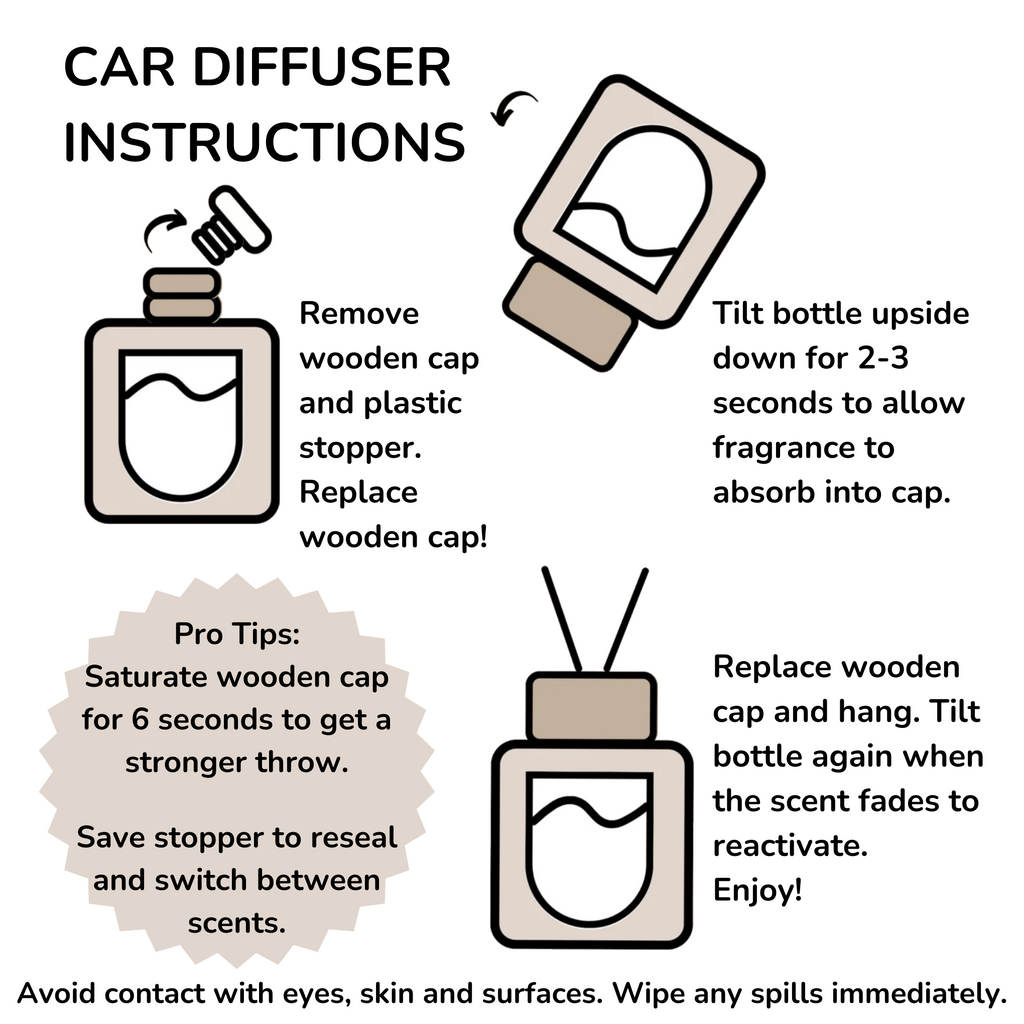 CAR DIFFUSER INSTRUCTIONS

Remove wooden cap and plastic stopper. Replace wooden cap!

Tilt bottle upside down for 2-3 seconds to allow fragrance to absorb into cap.

Pro Tips:
Saturate wooden cap for 6 seconds to get a stronger throw.

Save stopper to reseal and switch between scents.

Replace wooden cap and hang. Tilt bottle again when the scent fades to reactivate.
Enjoy!

Avoid contact with eyes, skin and surfaces. Wipe any spills immediately.